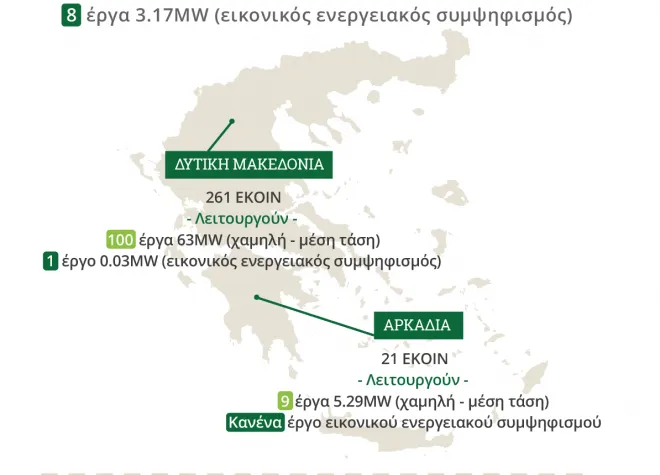 8 έργα 3.17MW (εικονικός ενεργειακός συμψηφισμός)

ΔΥΤΙΚΗ ΜΑΚΕΔΟΝΙΑ

261 ΕΚΟΙΝ
- Λειτουργούν -
100 έργα 63MW (χαμηλή - μέση τάση)
1 έργο 0.03MW (εικονικός ενεργειακός συμψηφισμός)

ΑΡΚΑΔΙΑ

21 ΕΚΟΙΝ
- Λειτουργούν -
9 έργα 5.29MW (χαμηλή - μέση τάση)
Κανένα έργο εικονικού ενεργειακού συμψηφισμού