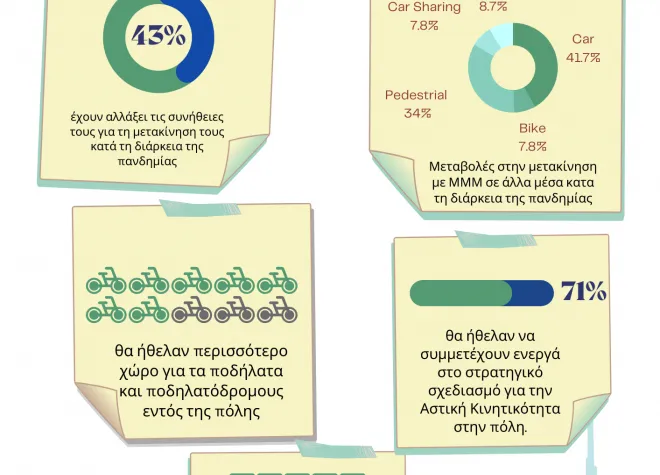 43%

έχουν αλλάξει τις συνήθειες τους για τη μετακίνηση τους κατά τη διάρκεια της πανδημίας

Car Sharing 7.8%

8.7%

Car 41.7%

Pedestrial 34%

Bike 7.8%

Μεταβολές στην μετακίνηση με ΜΜΜ σε άλλα μέσα κατα τη διάρκεια της πανδημίας

θα ήθελαν περισσότερο χώρο για τα ποδήλατα και ποδηλατόδρομους εντός της πόλης

71%

θα ήθελαν να συμμετέχουν ενεργά στο στρατηγικό σχεδιασμό για την Αστική Κινητικότητα στην πόλη.