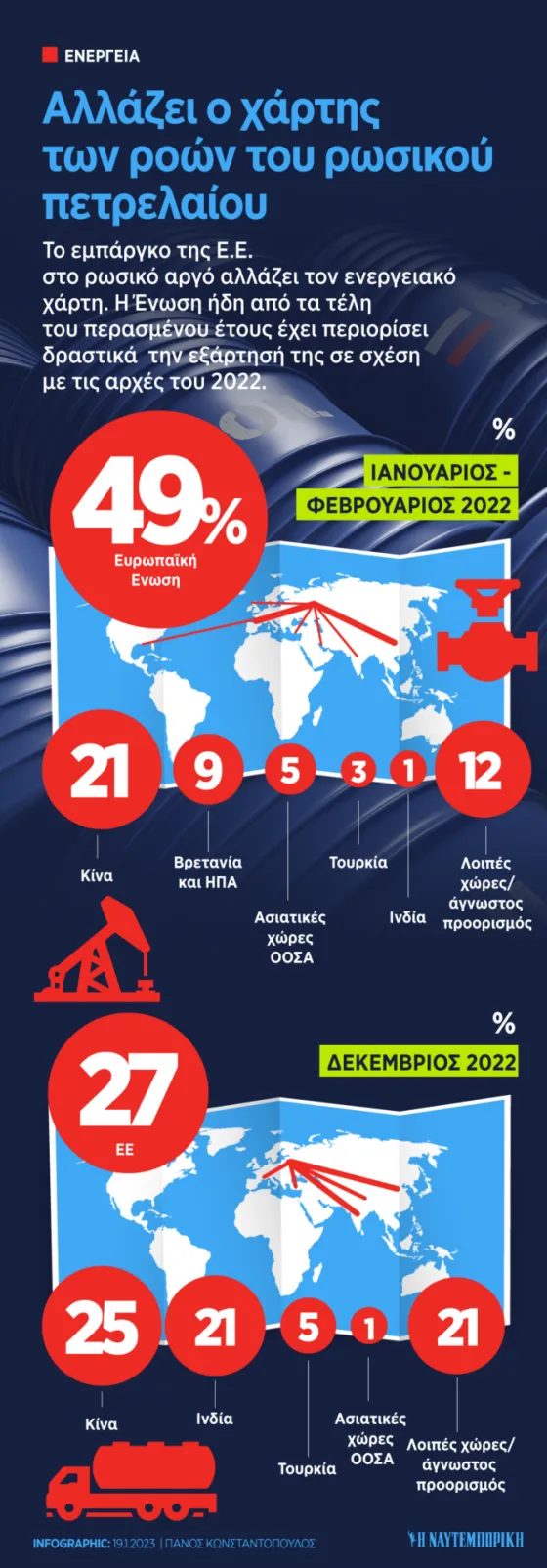 ΕΝΕΡΓΕΙΑ

Αλλάζει ο χάρτης των ροών του ρωσικού πετρελαίου

Το εμπάργκο της Ε.Ε. στο ρωσικό αργό αλλάζει τον ενεργειακό χάρτη. Η Ένωση ήδη από τα τέλη του περασμένου έτους έχει περιορίσει δραστικά την εξάρτησή της σε σχέση με τις αρχές του 2022.

%

ΙΑΝΟΥΑΡΙΟΣ - ΦΕΒΡΟΥΑΡΙΟΣ 2022

49%
Ευρωπαϊκή Ενωση

21
Κίνα

9
Βρετανία και ΗΠΑ

5
Ασιατικές χώρες ΟΟΣΑ

3
Τουρκία

1
Ινδία

12
Λοιπές χώρες/ άγνωστος προορισμός

%

ΔΕΚΕΜΒΡΙΟΣ 2022

27
ΕΕ

25
Κίνα

21
Ινδία

5
Τουρκία

1
Ασιατικές χώρες ΟΟΣΑ

21
Λοιπές χώρες/ άγνωστος προορισμός

INFOGRAPHIC: 19.1.2023 | ΠΑΝΟΣ ΚΩΝΣΤΑΝΤΟΠΟΥΛΟΣ

Η ΝΑΥΤΕΜΠΟΡΙΚΗ